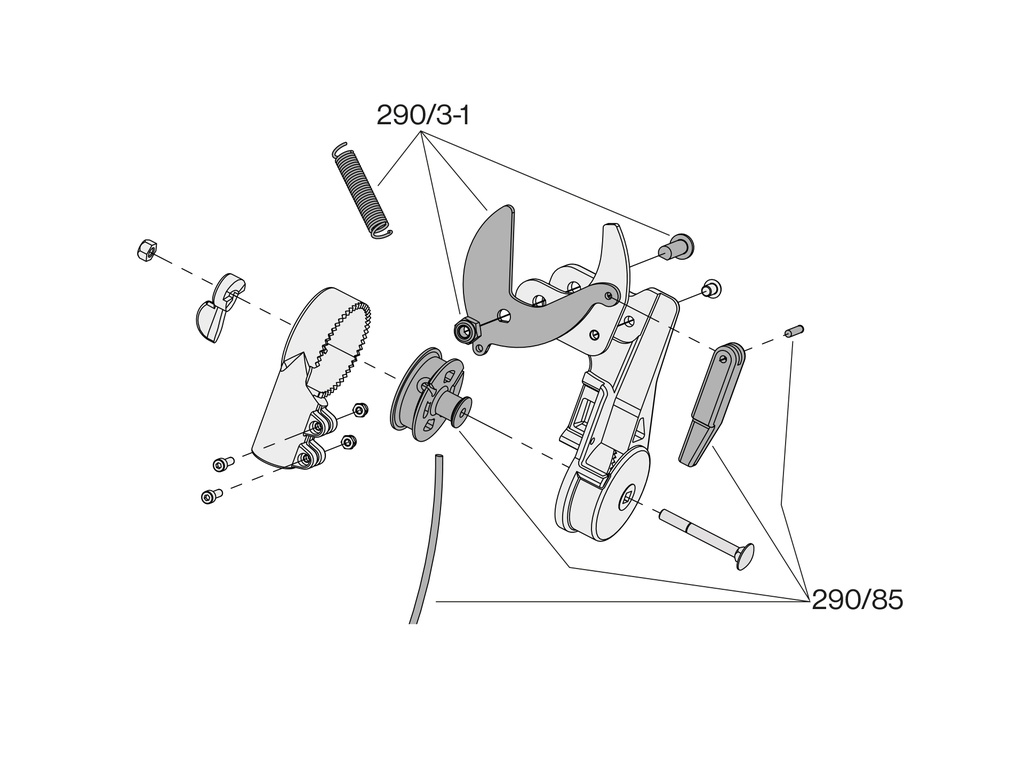 290/3-1

290/85